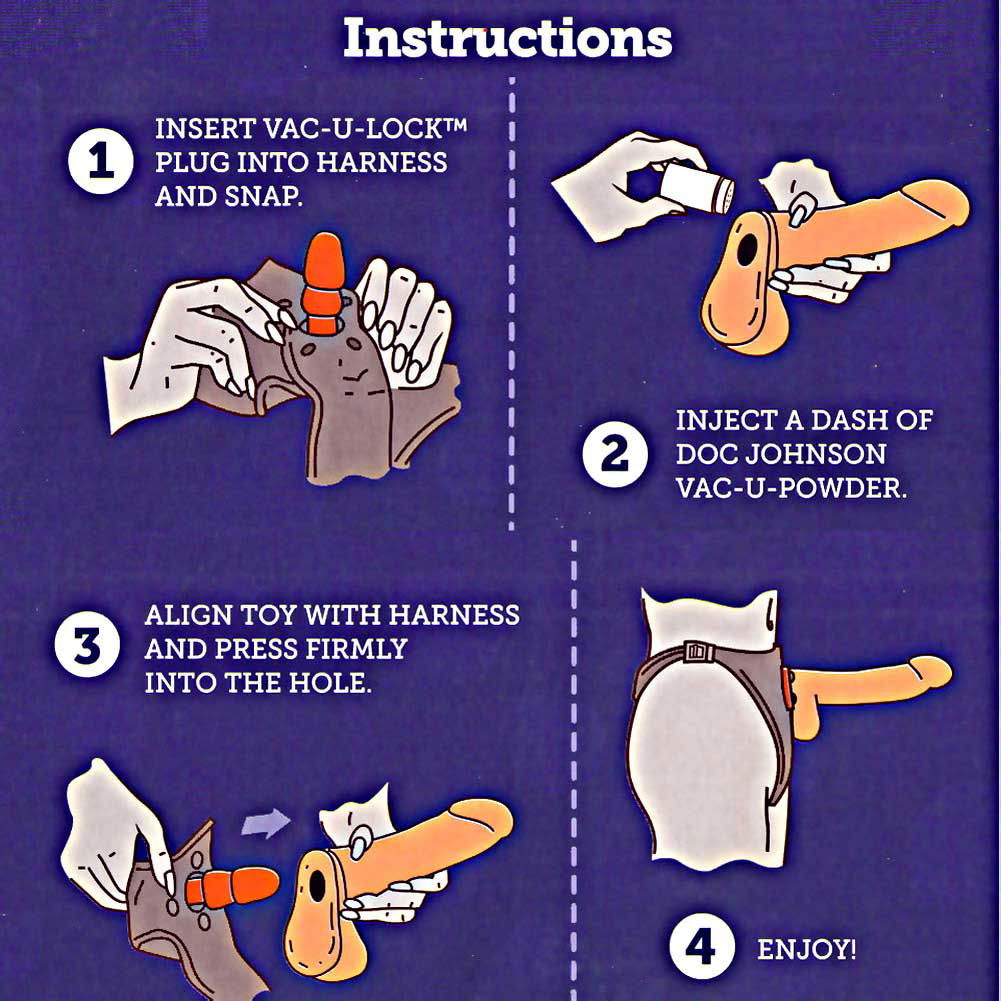 Instructions

1 INSERT VAC-U-LOCK™ PLUG INTO HARNESS AND SNAP.

2 INJECT A DASH OF DOC JOHNSON VAC-U-POWDER.

3 ALIGN TOY WITH HARNESS AND PRESS FIRMLY INTO THE HOLE.

4 ENJOY!